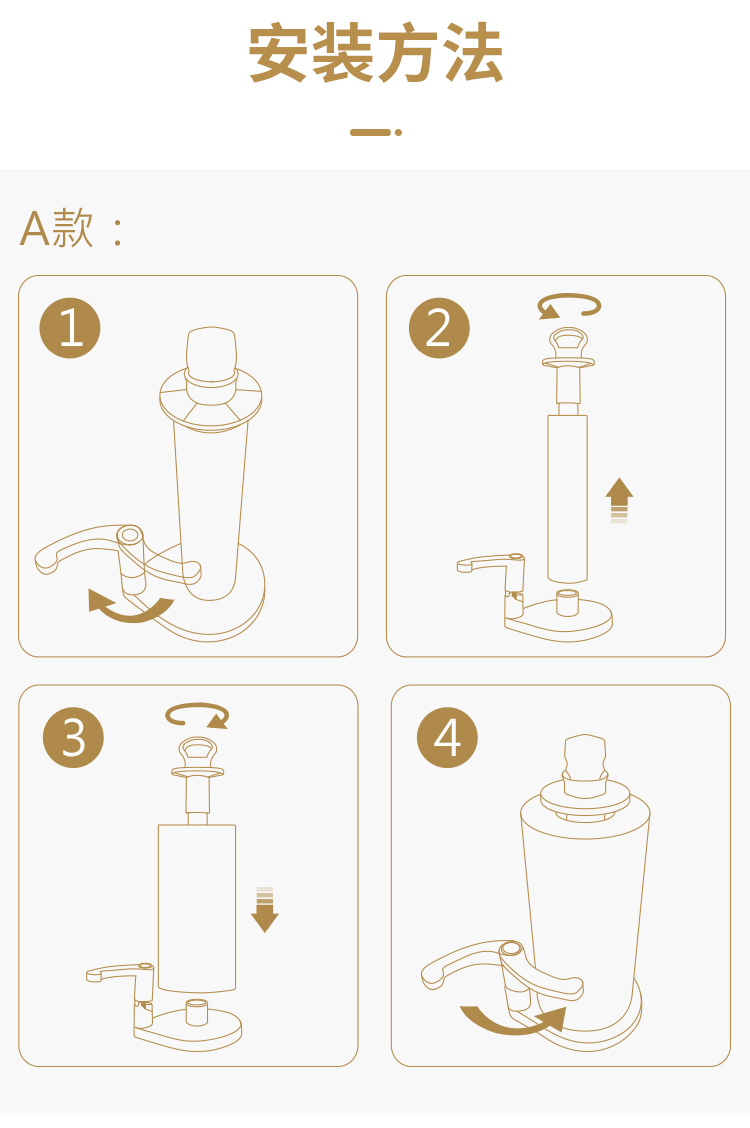 安装方法

A款：

1

2

3

4