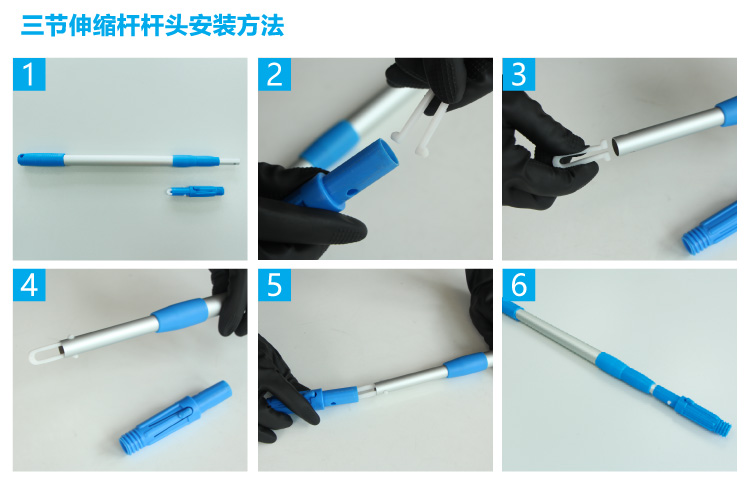 三节伸缩杆杆头安装方法

1

2

3

4

5

6