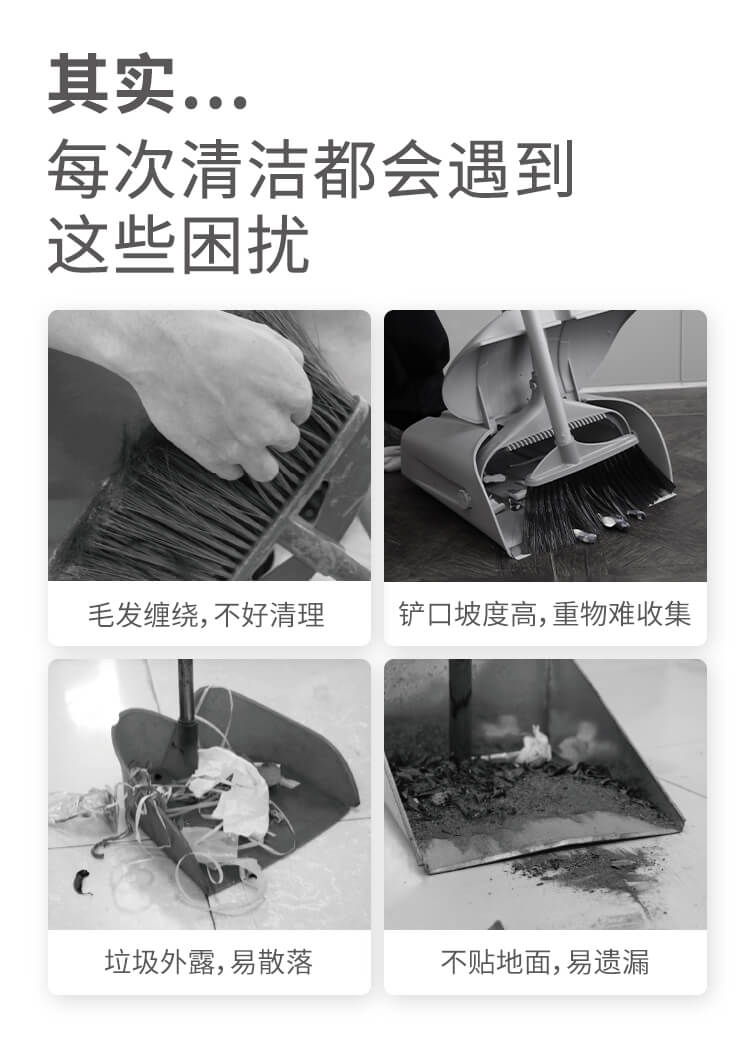 其实...
每次清洁都会遇到
这些困扰

毛发缠绕，不好清理

铲口坡度高，重物难收集

垃圾外露，易散落

不贴地面，易遗漏