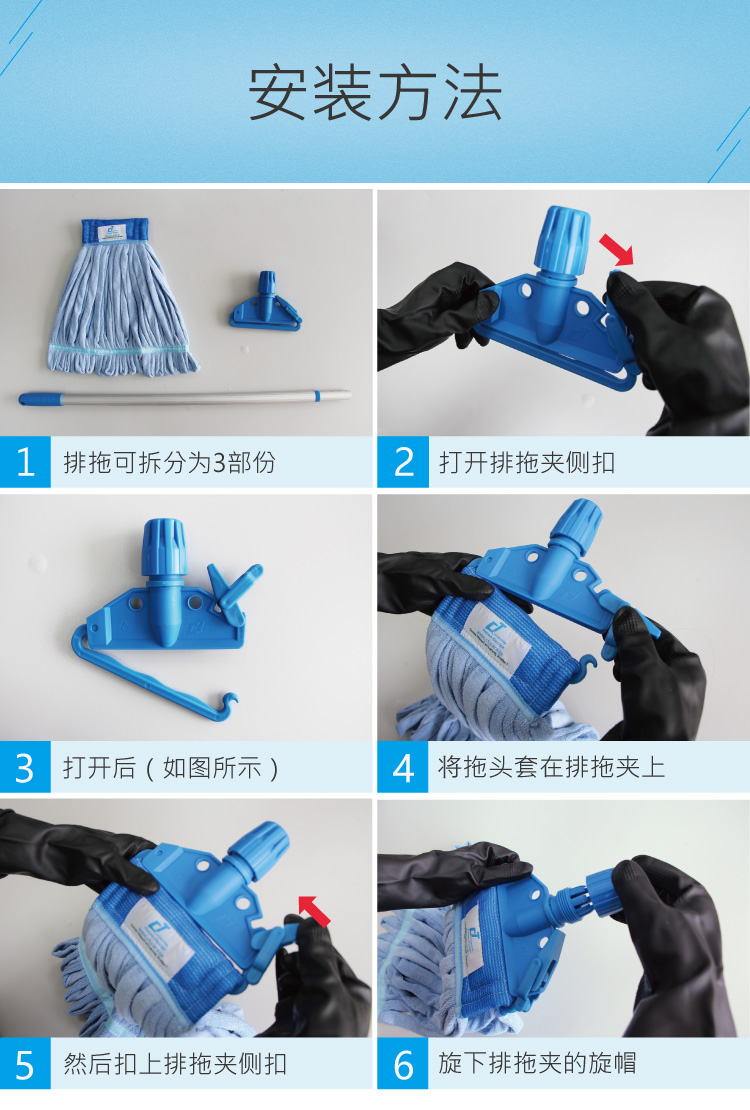 安装方法

1 排拖可拆分为3部份

2 打开排拖夹侧扣

3 打开后（如图所示）

4 将拖头套在排拖夹上

5 然后扣上排拖夹侧扣

6 旋下排拖夹的旋帽