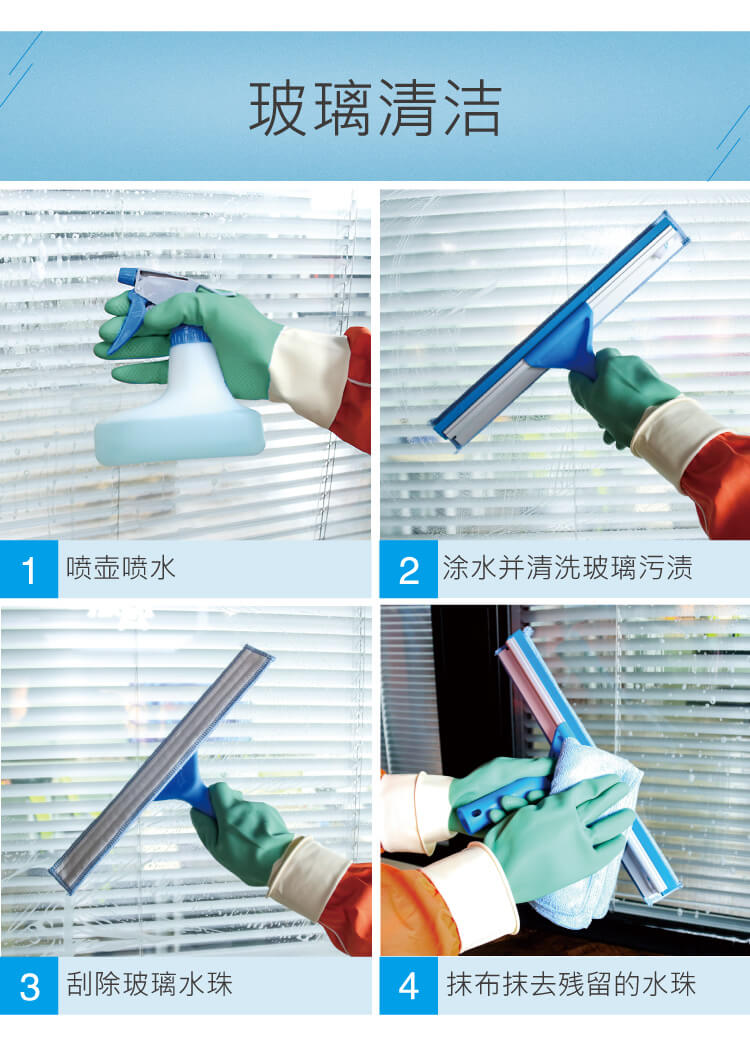 玻璃清洁

1 喷壶喷水

2 涂水并清洗玻璃污渍

3 刮除玻璃水珠

4 抹布抹去残留的水珠