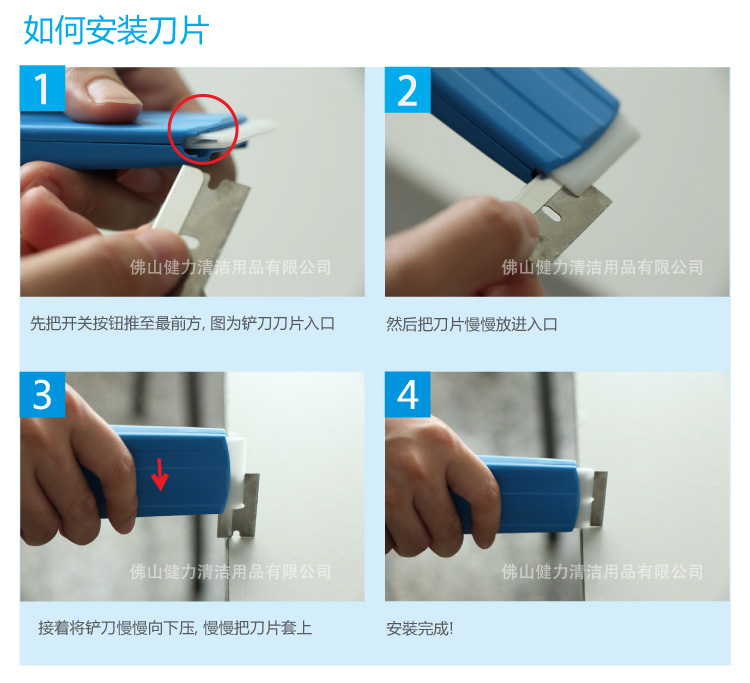 如何安装刀片

1

佛山健力清洁用品有限公司

先把开关按钮推至最前方, 图为铲刀刀片入口

2

佛山健力清洁用品有限公司

然后把刀片慢慢放进入口

3

佛山健力清洁用品有限公司

接着将铲刀慢慢向下压, 慢慢把刀片套上

4

佛山健力清洁用品有限公司

安装完成!