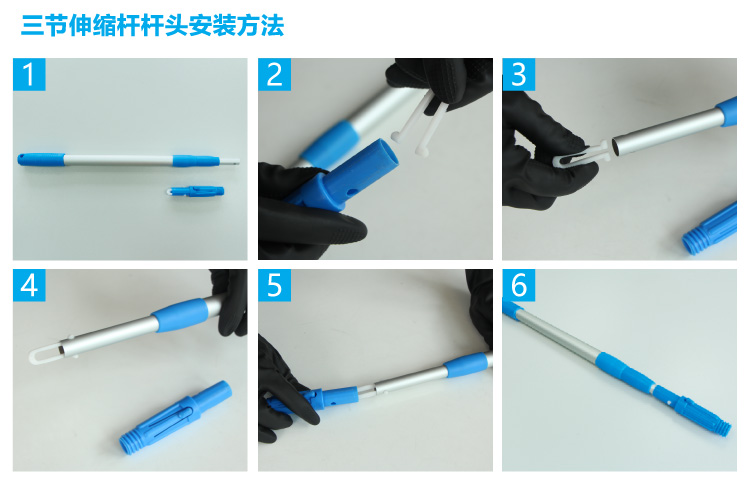 三节伸缩杆杆头安装方法

1

2

3

4

5

6