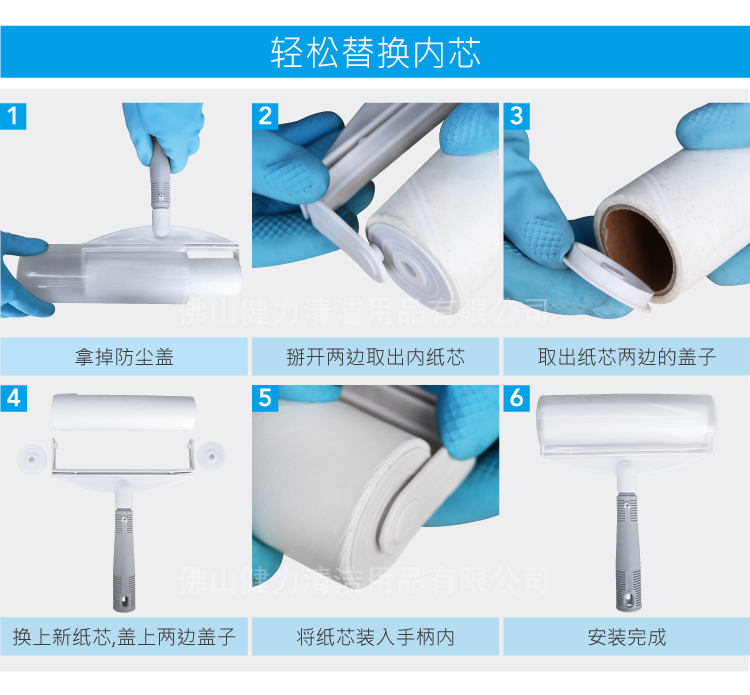 轻松替换内芯

1

2

3

佛山健力清洁用品有限公司

拿掉防尘盖

掰开两边取出内纸芯

取出纸芯两边的盖子

4

5

6

佛山健力清洁用品有限公司

换上新纸芯,盖上两边盖子

将纸芯装入手柄内

安装完成