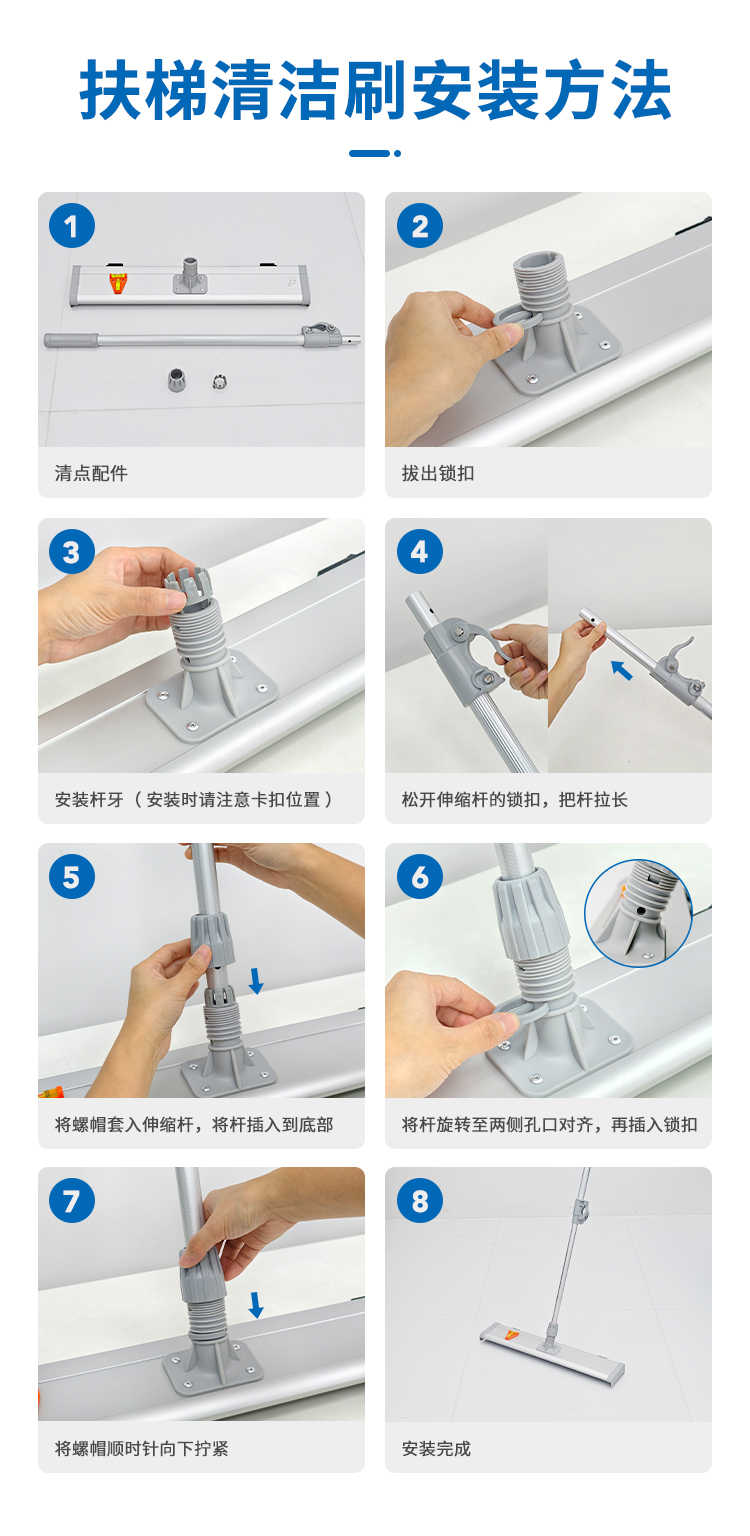 扶梯清洁刷安装方法

1
清点配件

2
拔出锁扣

3
安装杆牙（安装时请注意卡扣位置）

4
松开伸缩杆的锁扣，把杆拉长

5
将螺帽套入伸缩杆，将杆插入到底部

6
将杆旋转至两侧孔口对齐，再插入锁扣

7
将螺帽顺时针向下拧紧

8
安装完成